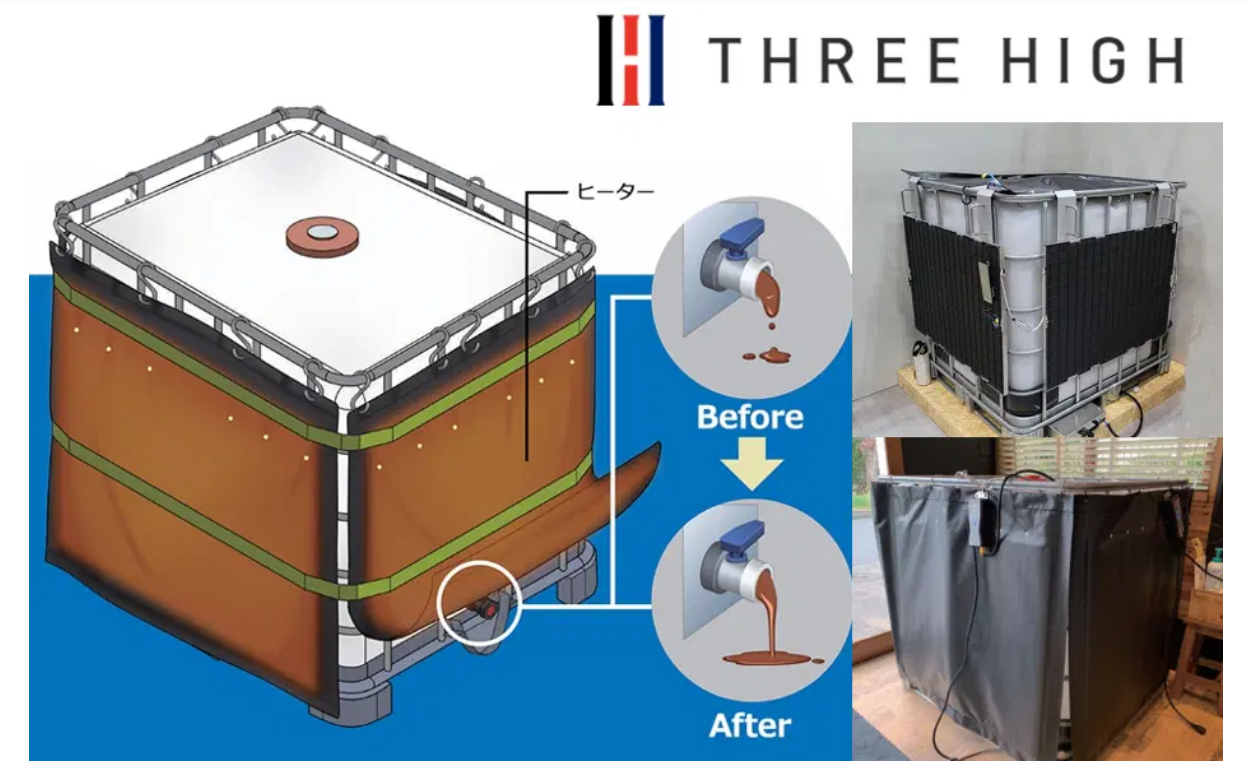 THREE HIGH

ヒーター

Before

After