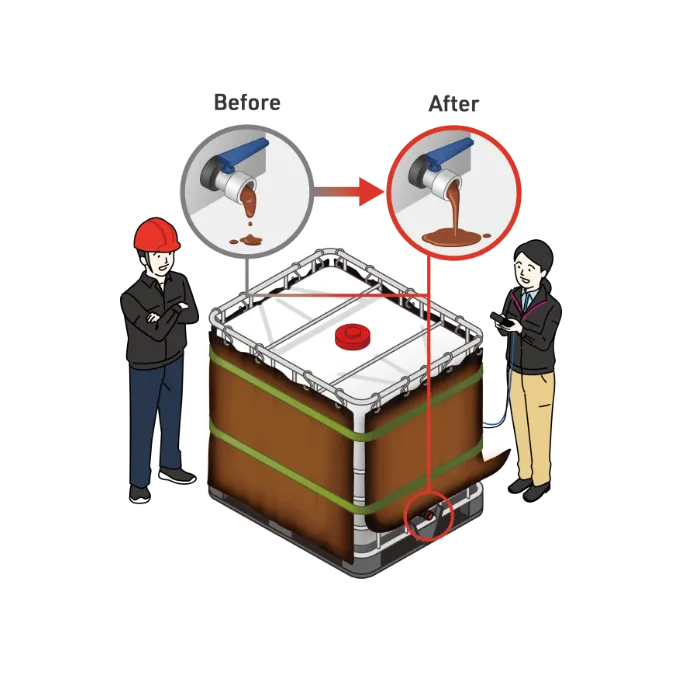 Before

After