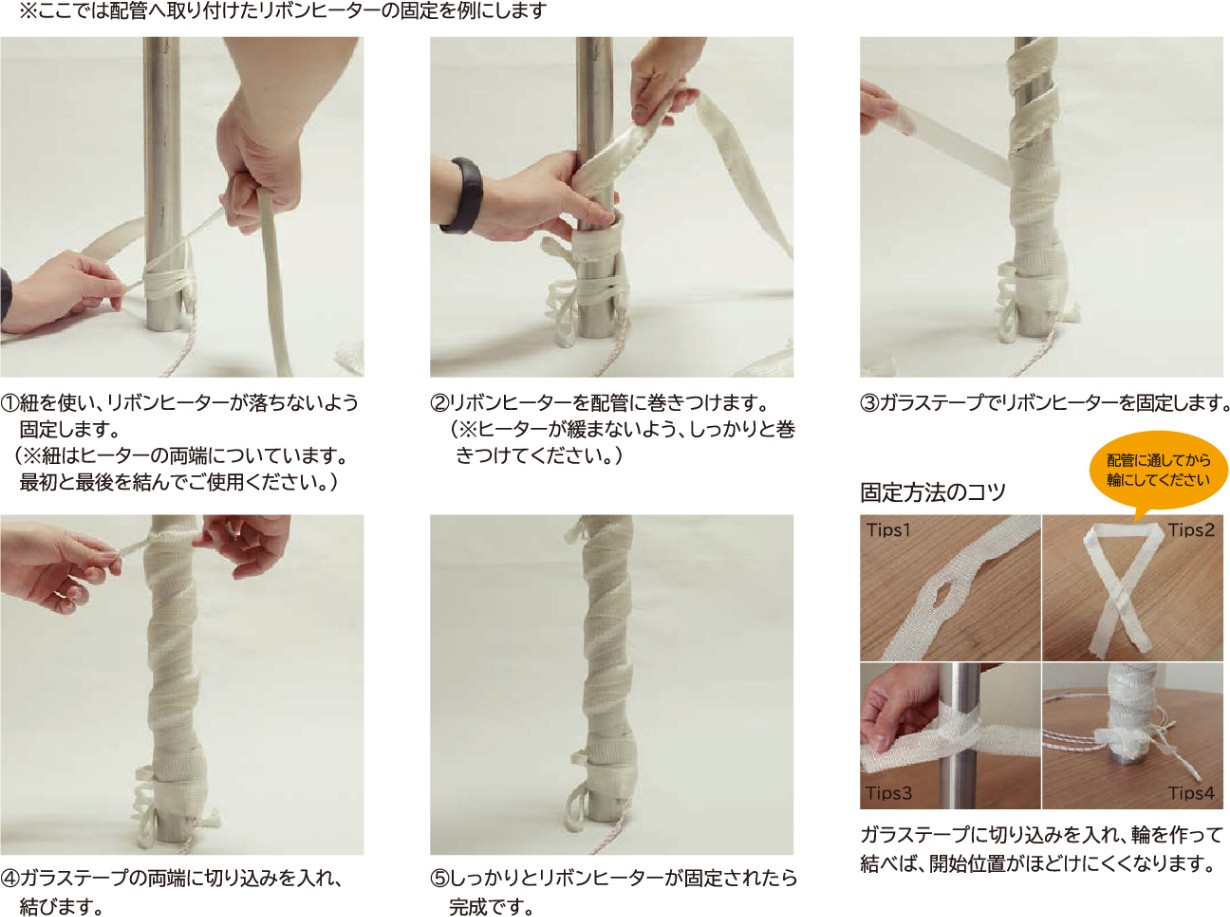 ※ここでは配管へ取り付けたリボンヒーターの固定を例にします

①紐を使い、リボンヒーターが落ちないよう固定します。
（※紐はヒーターの両端についています。最初と最後を結んでご使用ください。）

②リボンヒーターを配管に巻きつけます。
（※ヒーターが緩まないよう、しっかりと巻きつけてください。）

③ガラステープでリボンヒーターを固定します。

④ガラステープの両端に切り込みを入れ、結びます。

⑤しっかりとリボンヒーターが固定されたら完成です。

固定方法のコツ

配管に通してから輪にしてください

Tips1

Tips2

Tips3

Tips4

ガラステープに切り込みを入れ、輪を作って結べば、開始位置がほどけにくくなります。